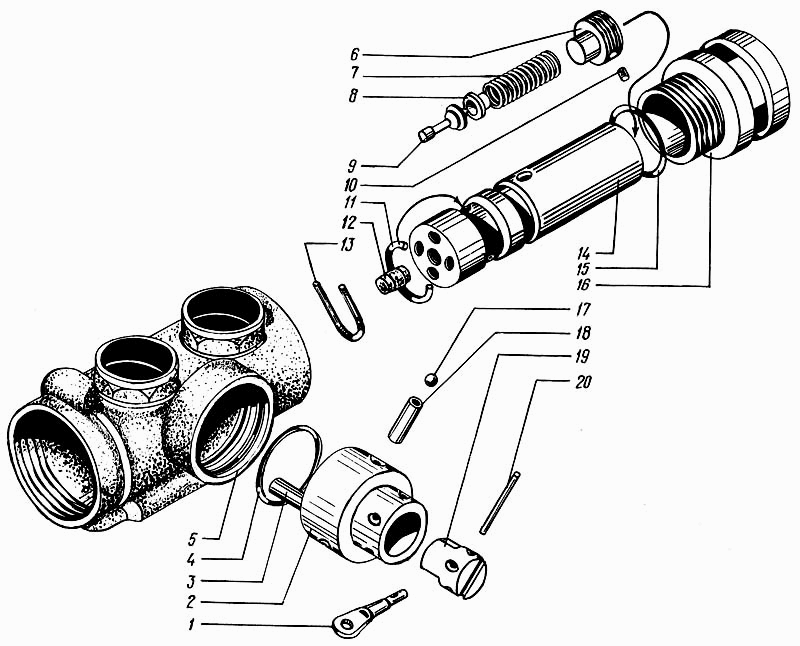 6
7
8
9
10
11
12
13
14
15
16
17
18
19
20
5
4
3
2
1