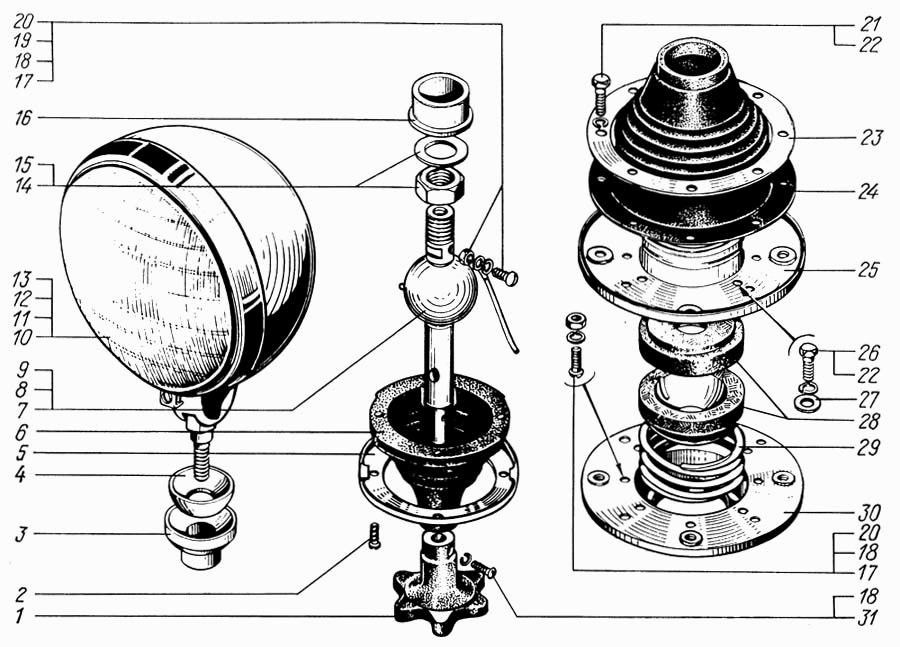 20
19
18
17
16
15
14
13
12
11
10
9
8
7
6
5
4
3
2
1
21
22
23
24
25
26
22
27
28
29
30
20
18
17
18
31