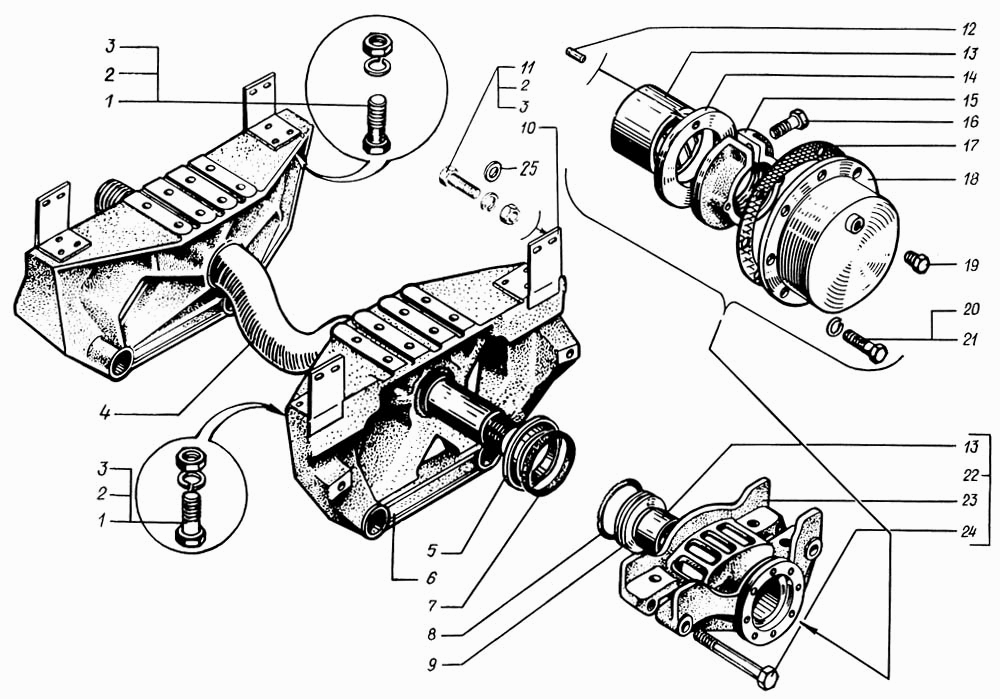 3
2
1
11
2
3
10
25
12
13
14
15
16
17
18
19
20
21
4
3
2
1
5
6
7
8
9
13
22
23
24