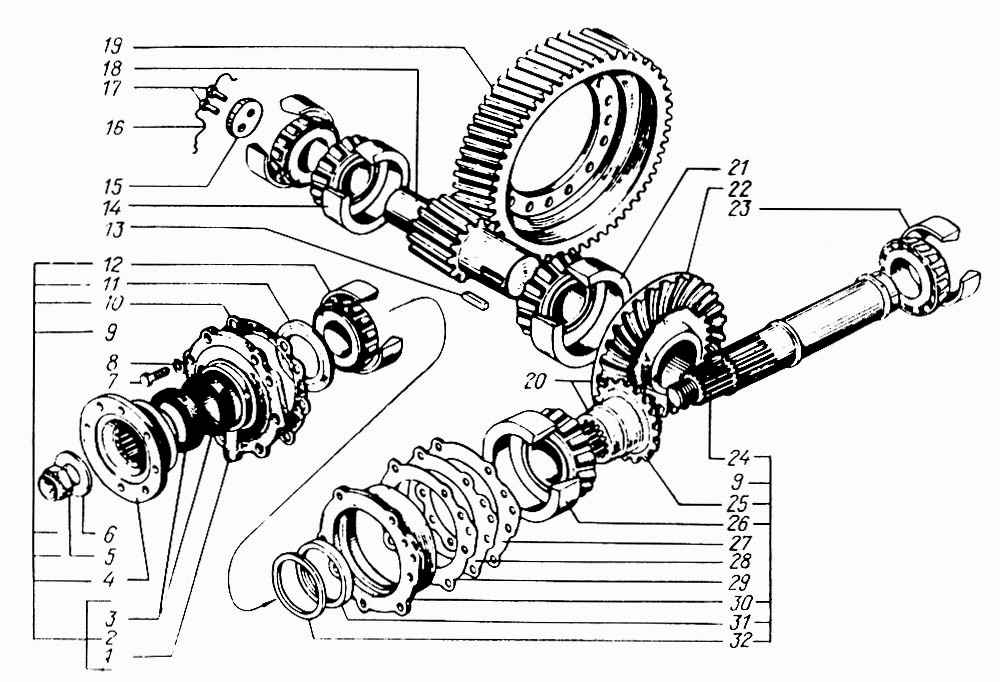 19
18
17
16
15
14
13
12
11
10
9
8
7
6
5
4
3
2
1
21
22
23
20
24
9
25
26
27
28
29
30
31
32