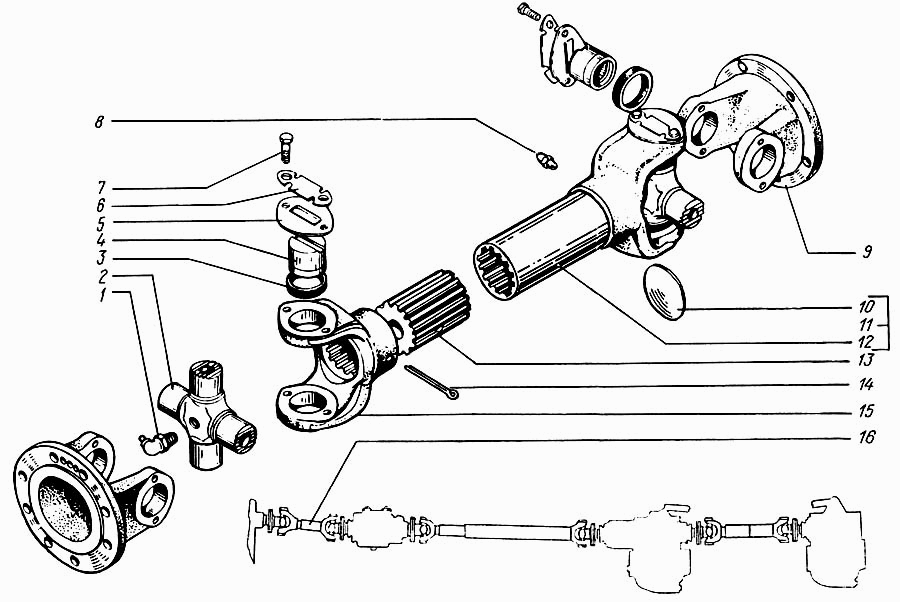 8
7
6
5
4
3
2
1
9
10
11
12
13
14
15
16