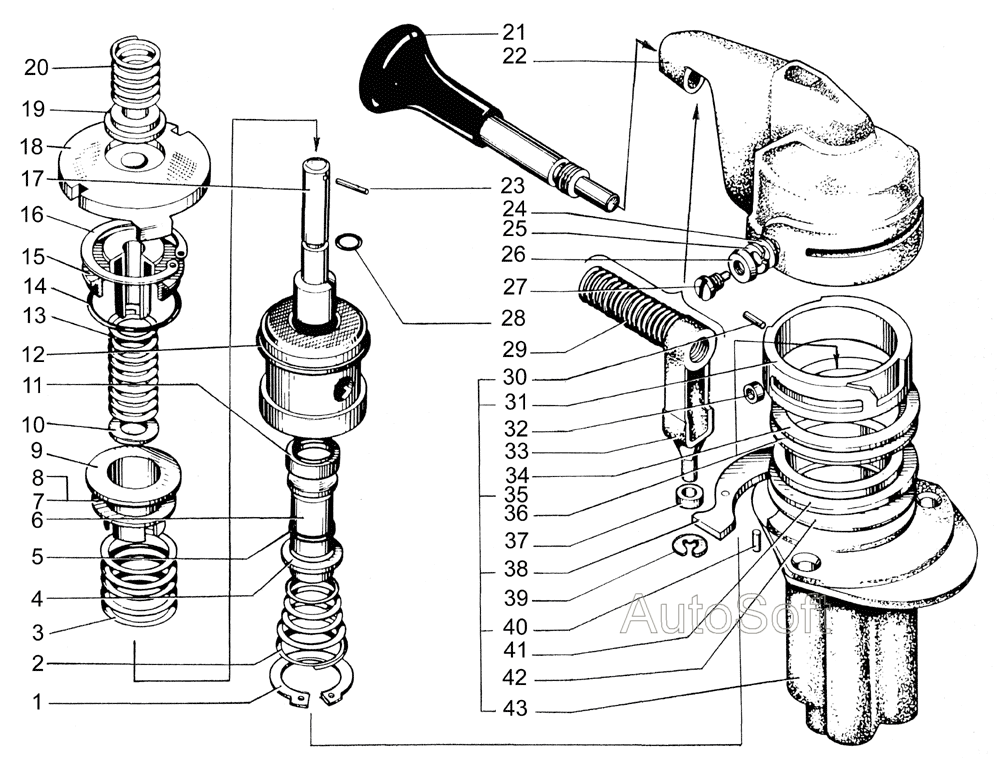 20
19
18
17
16
15
14
13
12
11
10
9
8
7
6
5
4
3
2
1
21
22
23
24
25
26
27
28
29
30
31
32
33
34
35
36
37
38
39
40
41
42
43
AutoSoft