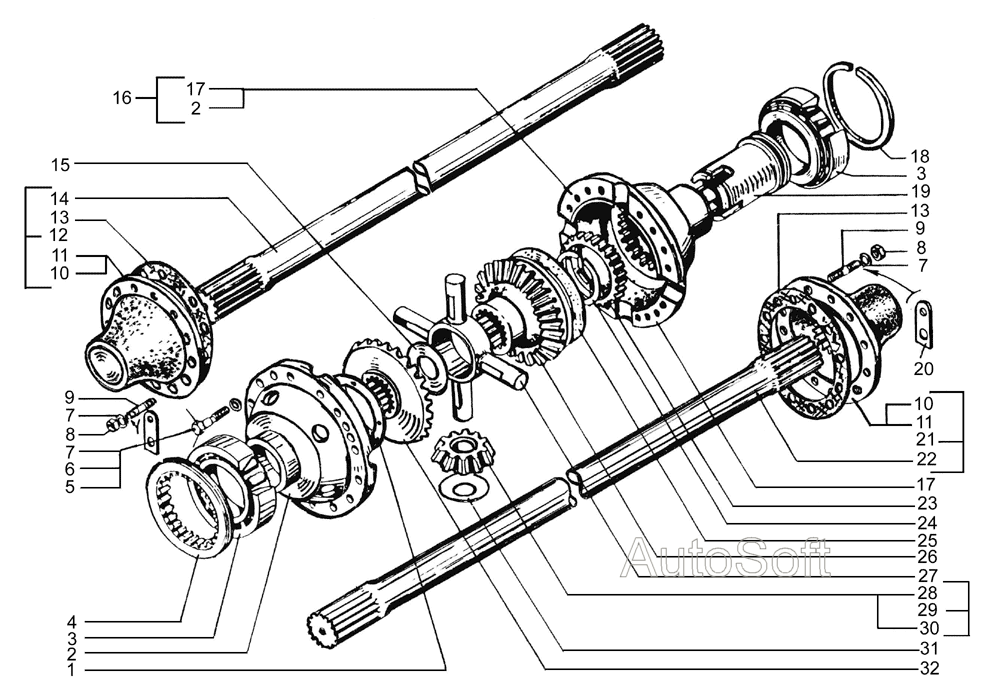 16
17
2
15
14
13
12
11
10
9
7
8
7
6
5
4
3
2
1
18
3
19
13
9
8
7
20
10
11
21
22
17
23
24
25
26
27
28
29
30
31
32
AutoSoft