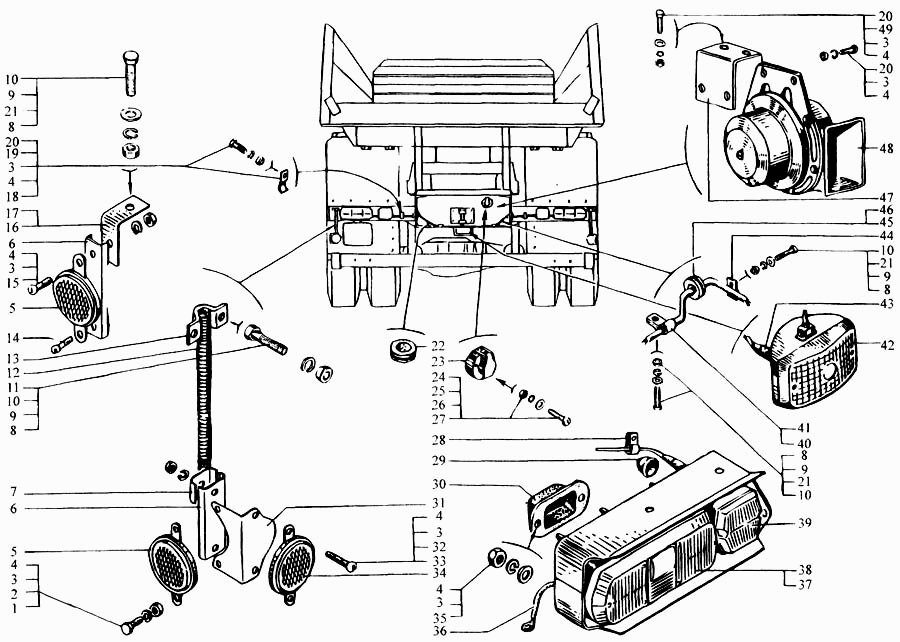 10
9
21
8
20
19
3
4
18
17
16
6
4
3
15
5
14
13
12
11
10
9
8
7
6
5
4
3
2
1
22
23
24
25
26
27
28
29
30
31
4
3
32
33
34
4
3
35
36
20
49
3
4
20
3
4
48
47
46
45
44
10
21
9
8
43
42
41
40
8
9
21
10
39
38
37