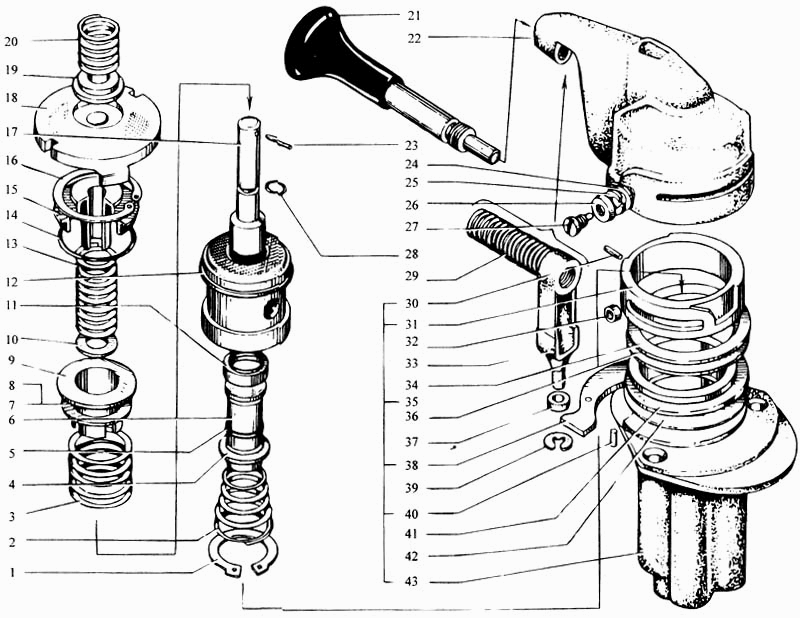 20
19
18
17
16
15
14
13
12
11
10
9
8
7
6
5
4
3
2
1
21
22
23
24
25
26
27
28
29
30
31
32
33
34
35
36
37
38
39
40
41
42
43