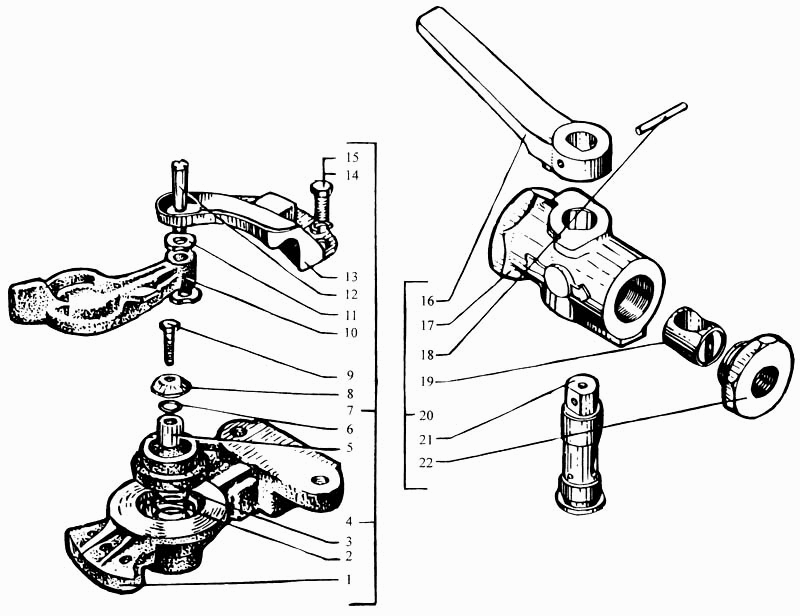 15
14
13
12
11
10
9
8
7
6
5
4
3
2
1
16
17
18
19
20
21
22