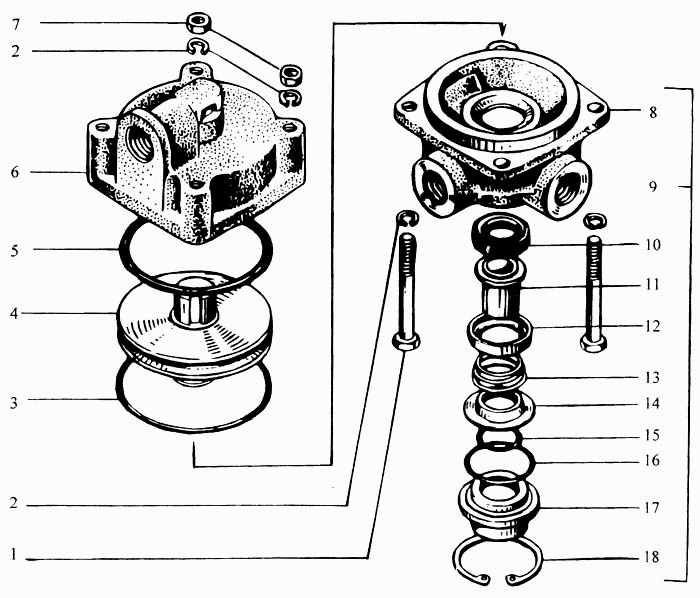 7
2
6
5
4
3
2
1
8
9
10
11
12
13
14
15
16
17
18