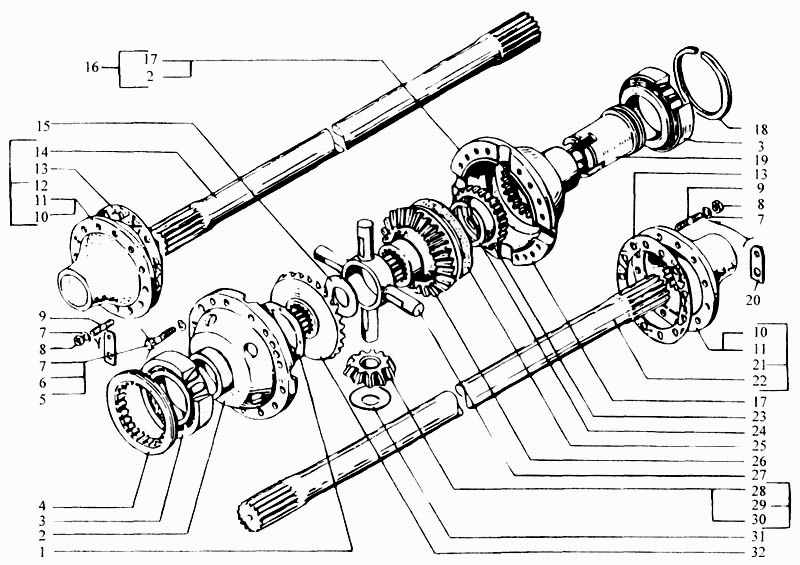 16
17
2
15
14
13
12
11
10
9
7
8
7
6
5
4
3
2
1
18
3
19
13
9
8
7
20
10
11
21
22
17
23
24
25
26
27
28
29
30
31
32