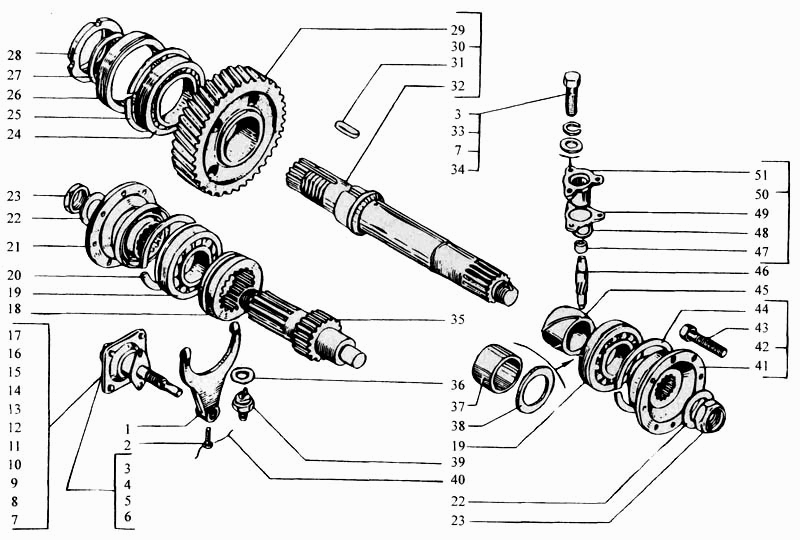 28
27
26
25
24
23
22
21
20
19
18
17
16
15
14
13
12
11
10
9
8
7
1
2
3
4
5
6
29
30
31
32
3
33
7
34
35
36
37
38
19
39
40
22
23
51
50
49
48
47
46
45
44
43
42
41