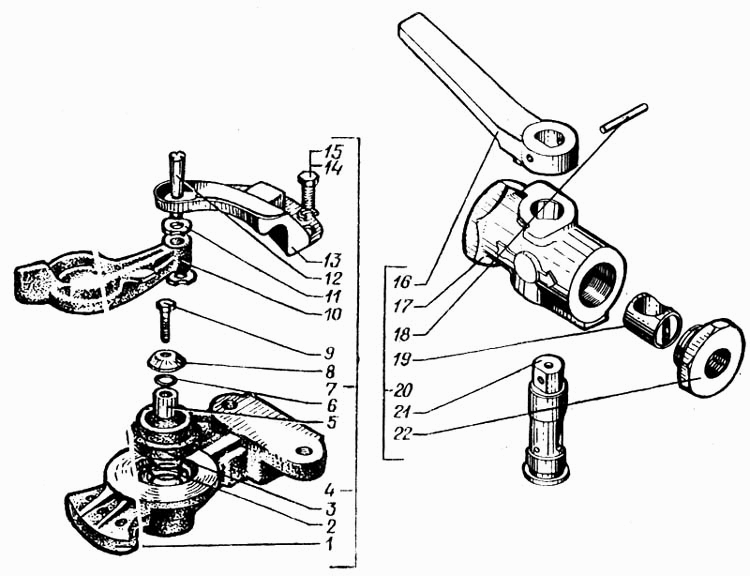 15
14
13
12
11
10
9
8
7
6
5
4
3
2
1
16
17
18
19
20
21
22