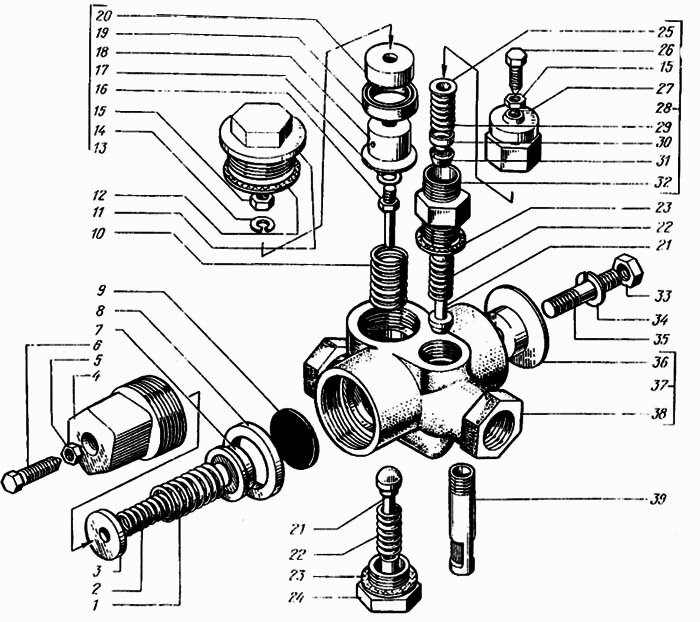 20
19
18
17
16
15
14
13
12
11
10
9
8
7
6
5
4
3
2
1
25
26
15
27
28
29
30
31
32
23
22
21
33
34
35
36
37
38
39
21
22
23
24