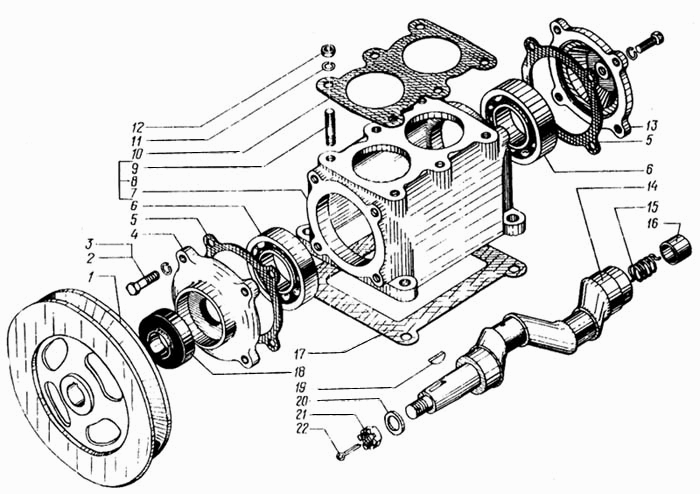 12
11
10
9
8
7
6
5
4
3
2
1
13
5
6
14
15
16
17
18
19
20
21
22