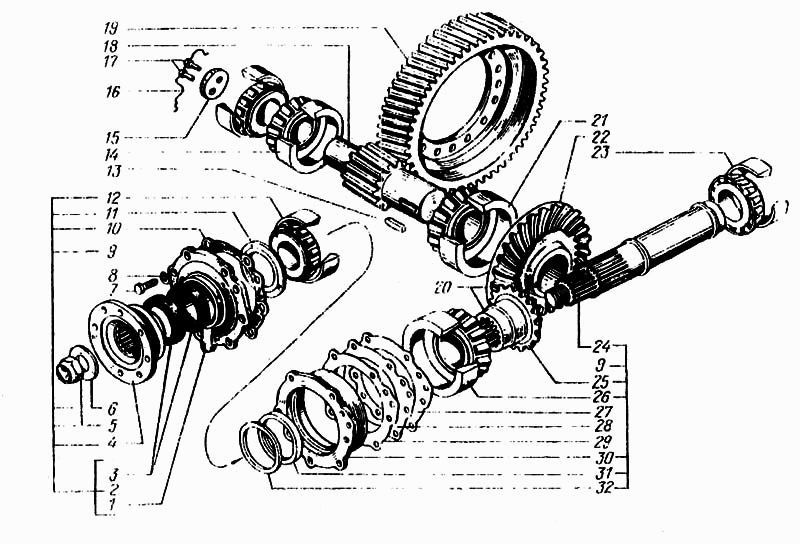 19
18
17
16
15
14
13
12
11
10
9
8
7
6
5
4
3
2
1
21
22
23
20
24
9
25
26
27
28
29
30
31
32