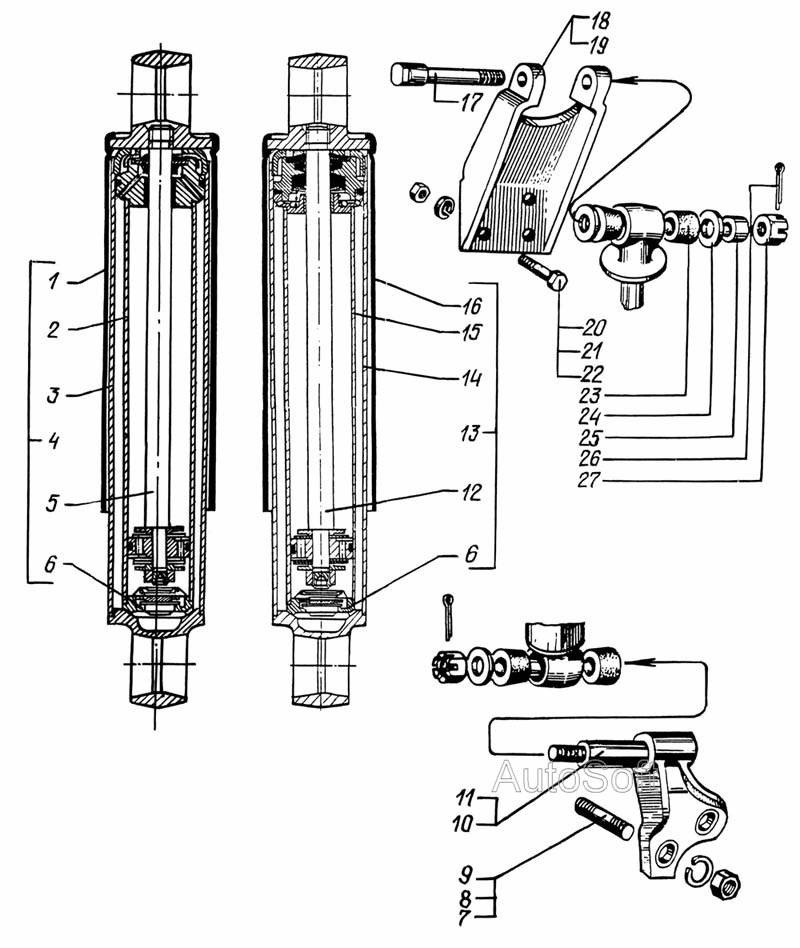 18
19
17
1
2
3
4
5
6
16
15
14
13
12
6
20
21
22
23
24
25
26
27
AutoSoft
11
10
9
8
7