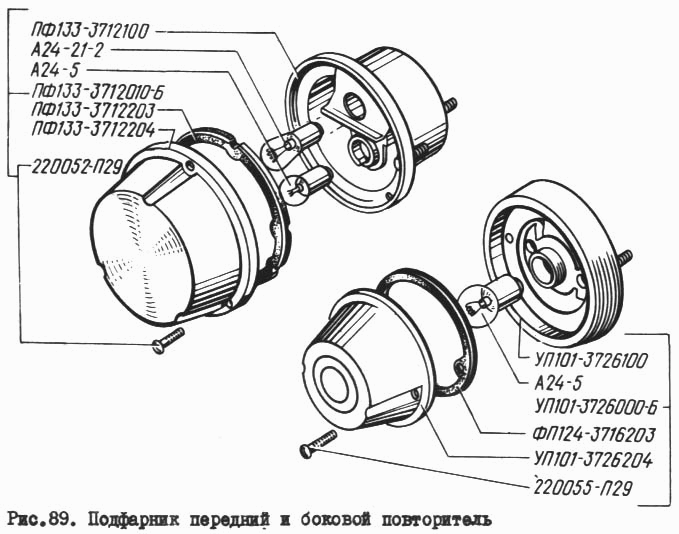 ПФ133-3712100
А24-21-2
А24-5
ПФ133-3712010-Б
ПФ133-3712203
ПФ133-3712204
220052-П29

УП101-3726100
А24-5
УП101-3726000-Б
ФП124-3716203
УП101-3726204
220055-П29

Рис.89. Подфарник передний и боковой повторитель