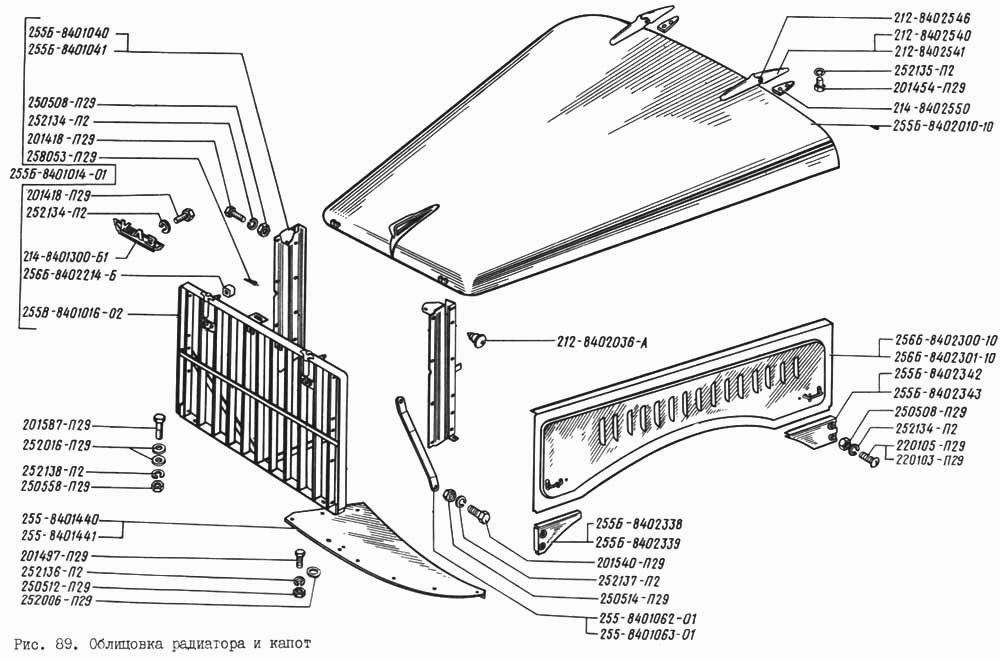 255Б-8401040
255Б-8401041
250508-П29
252134-П2
201418-П29
258053-П29
255Б-8401014-01
201418-П29
252134-П2
214-8401300-Б1
256Б-8402214-Б
255В-8401016-02
201587-П29
252016-П29
252138-П2
250558-П29
255-8401440
255-8401441
201497-П29
252136-П2
250512-П29
252006-П29
212-8402546
212-8402540
212-8402541
252135-П2
201454-П29
214-8402550
255Б-8402010-10
212-8402036-А
256Б-8402300-10
256Б-8402301-10
255Б-8402342
255Б-8402343
250508-П29
252134-П2
220105-П29
220103-П29
255Б-8402338
255Б-8402339
201540-П29
252137-П2
250514-П29
255-8401062-01
255-8401063-01
Рис. 89. Облицовка радиатора и капот