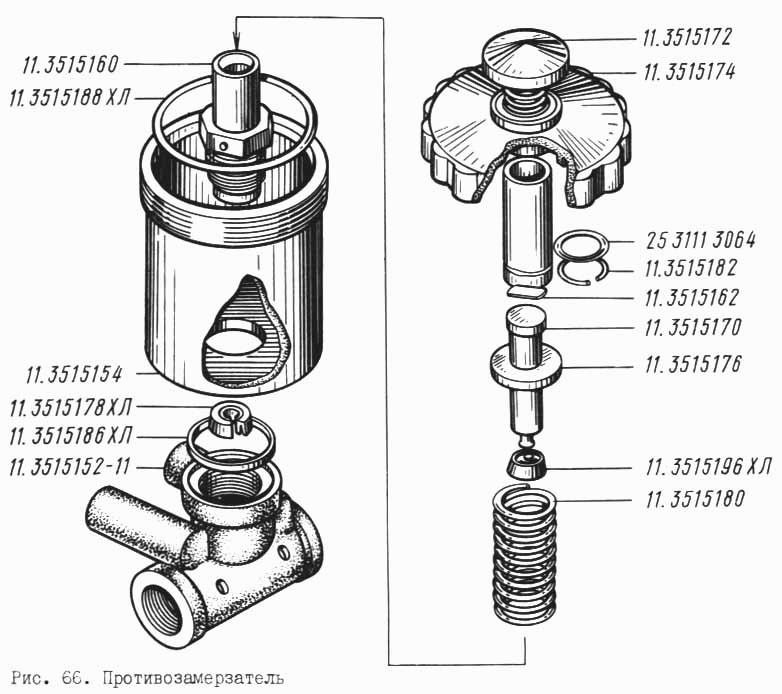 11.3515160
11.3515188 ХЛ
11.3515154
11.3515178 ХЛ
11.3515186 ХЛ
11.3515152-11
11.3515172
11.3515174
25 3111 3064
11.3515182
11.3515162
11.3515170
11.3515176
11.3515196 ХЛ
11.3515180

Рис. 66. Противозамерзатель