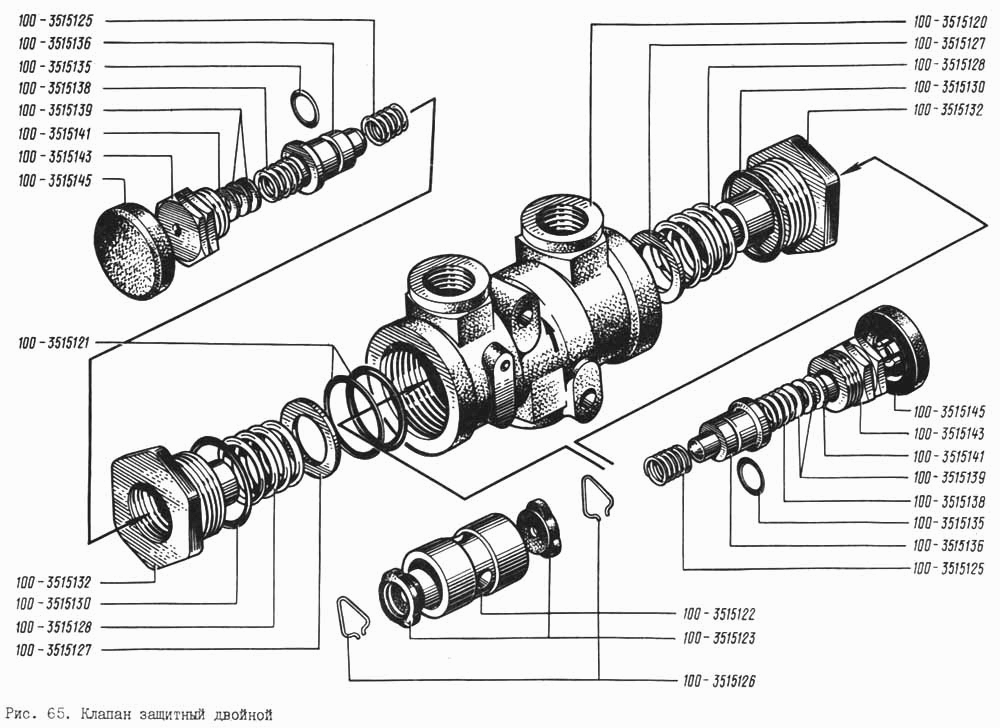 100 - 3515125
100 - 3515136
100 - 3515135
100 - 3515138
100 - 3515139
100 - 3515141
100 - 3515143
100 - 3515145

100 - 3515120
100 - 3515127
100 - 3515128
100 - 3515130
100 - 3515132

100 - 3515121

100 - 3515145
100 - 3515143
100 - 3515141
100 - 3515139
100 - 3515138
100 - 3515135
100 - 3515136
100 - 3515125

100 - 3515132
100 - 3515130
100 - 3515128
100 - 3515127

100 - 3515122
100 - 3515123
100 - 3515126

Рис. 65. Клапан защитный двойной