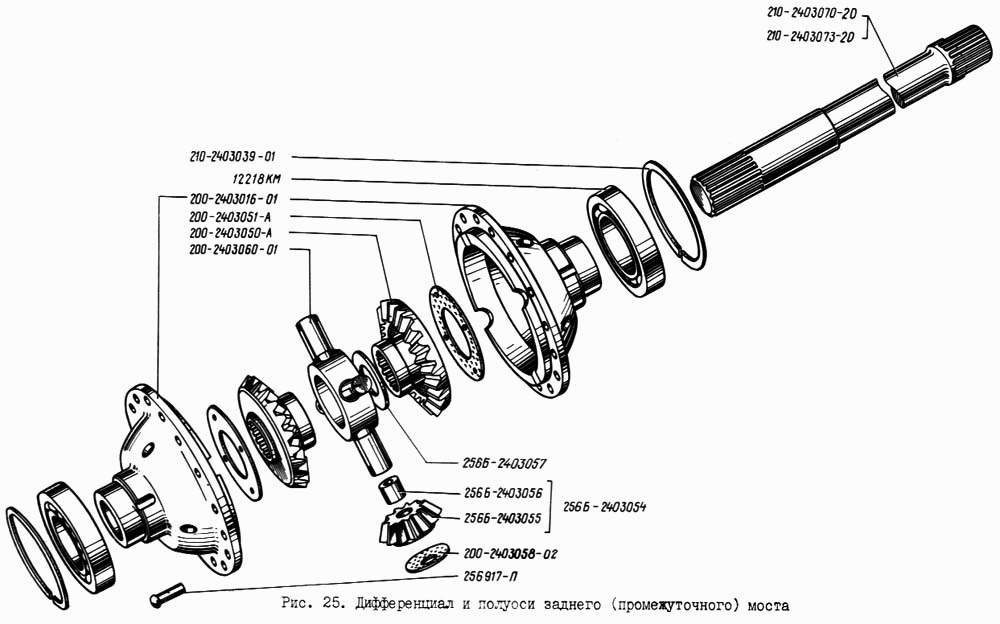 210-2403070-20
210-2403073-20
210-2403039-01
12218КМ
200-2403016-01
200-2403051-А
200-2403050-А
200-2403060-01
256Б-2403057
256Б-2403056
256Б-2403055
256Б-2403054
200-2403058-02
256917-П

Рис. 25. Дифференциал и полуоси заднего (промежуточного) моста