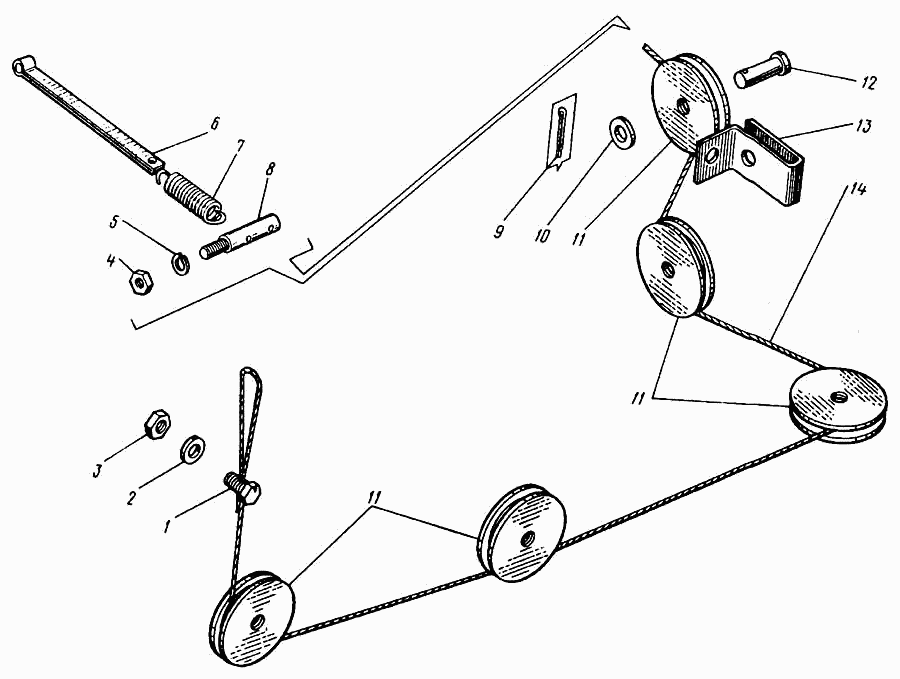 6
7
8
5
4
9
10
11
12
13
14
11
3
2
1
11