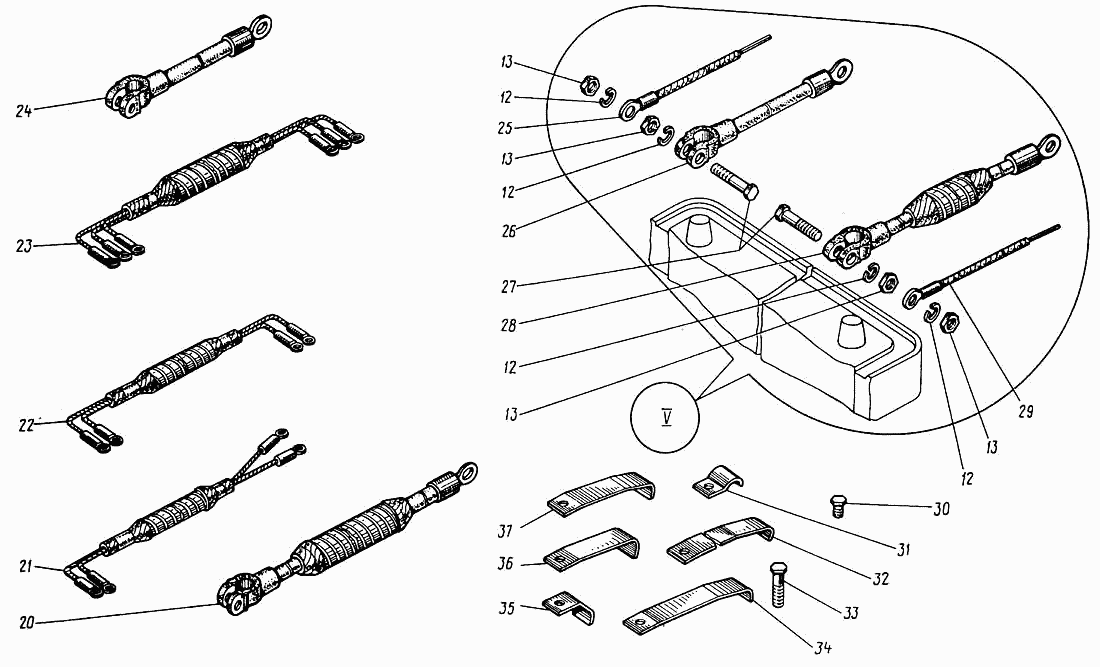 24
23
22
21
20
13
12
25
13
12
26
27
28
12
13
V
29
13
12
37
36
35
31
30
32
33
34