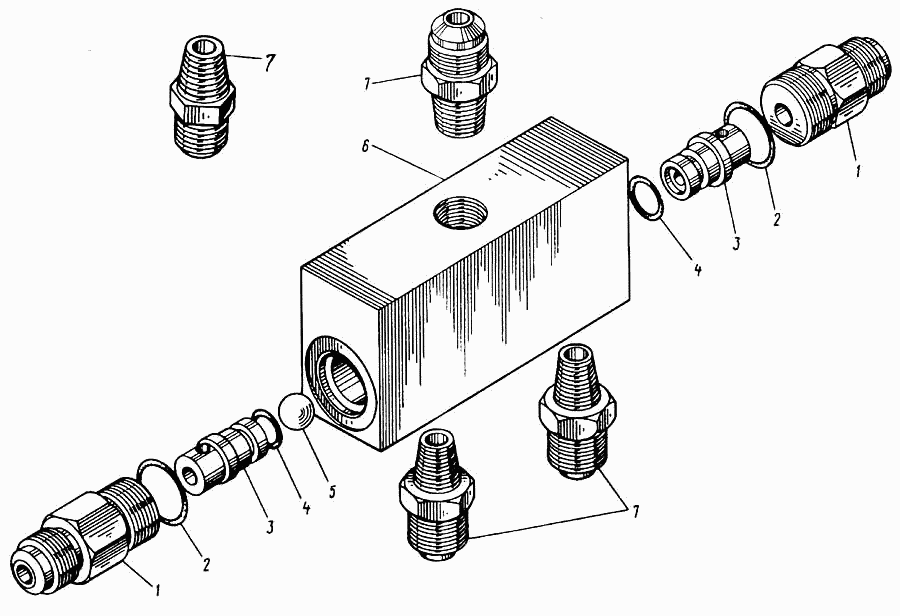 7
7
6
1
2
3
4
1
2
3
4
5
7