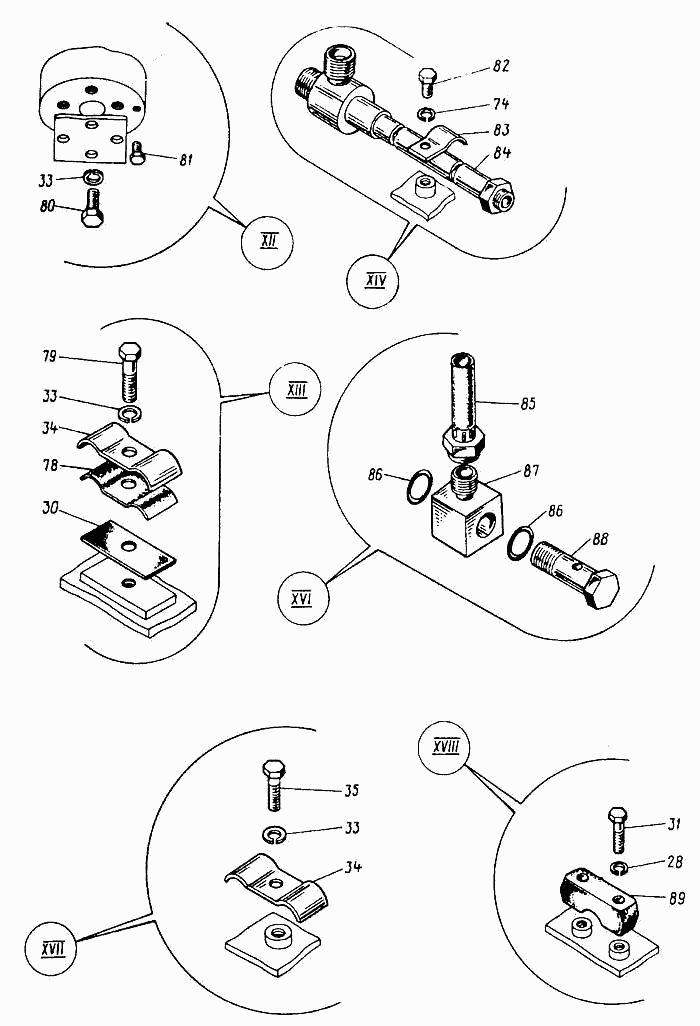 81
33
80
XII
82
74
83
84
XIV
79
33
34
78
30
XIII
85
86
87
86
88
XVI
35
33
34
XVII
XVIII
31
28
89