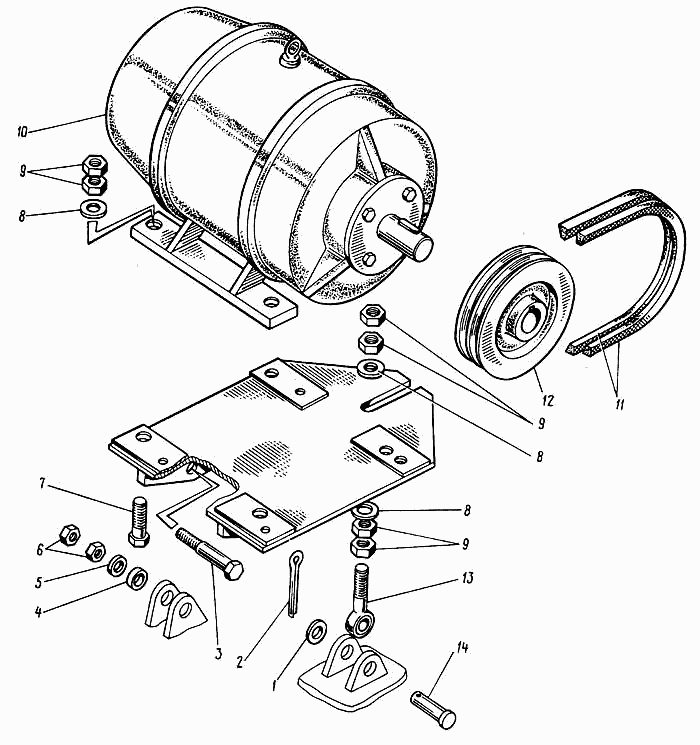 10
9
8
12
11
9
8
7
6
5
4
3
2
1
8
9
13
14