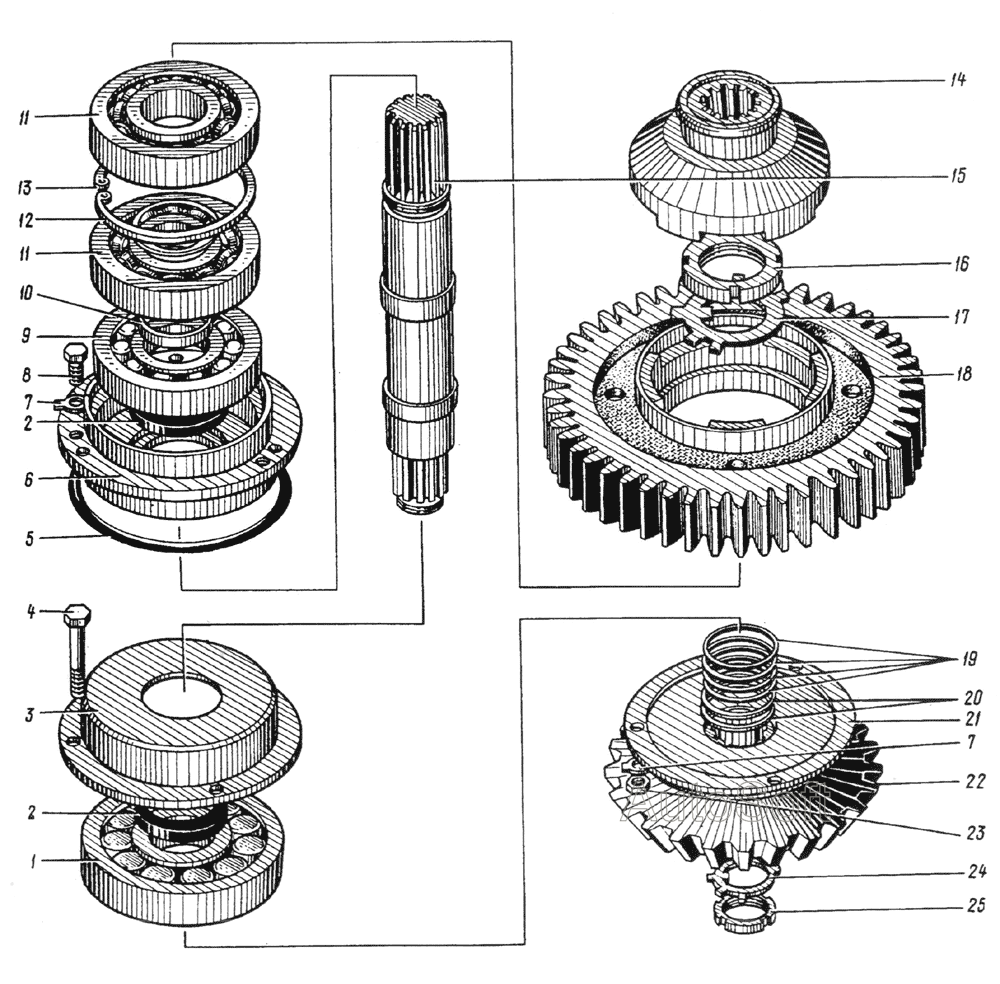 11
13
12
11
10
9
8
7
2
6
5
4
3
2
1
14
15
16
17
18
19
20
21
7
22
23
24
25