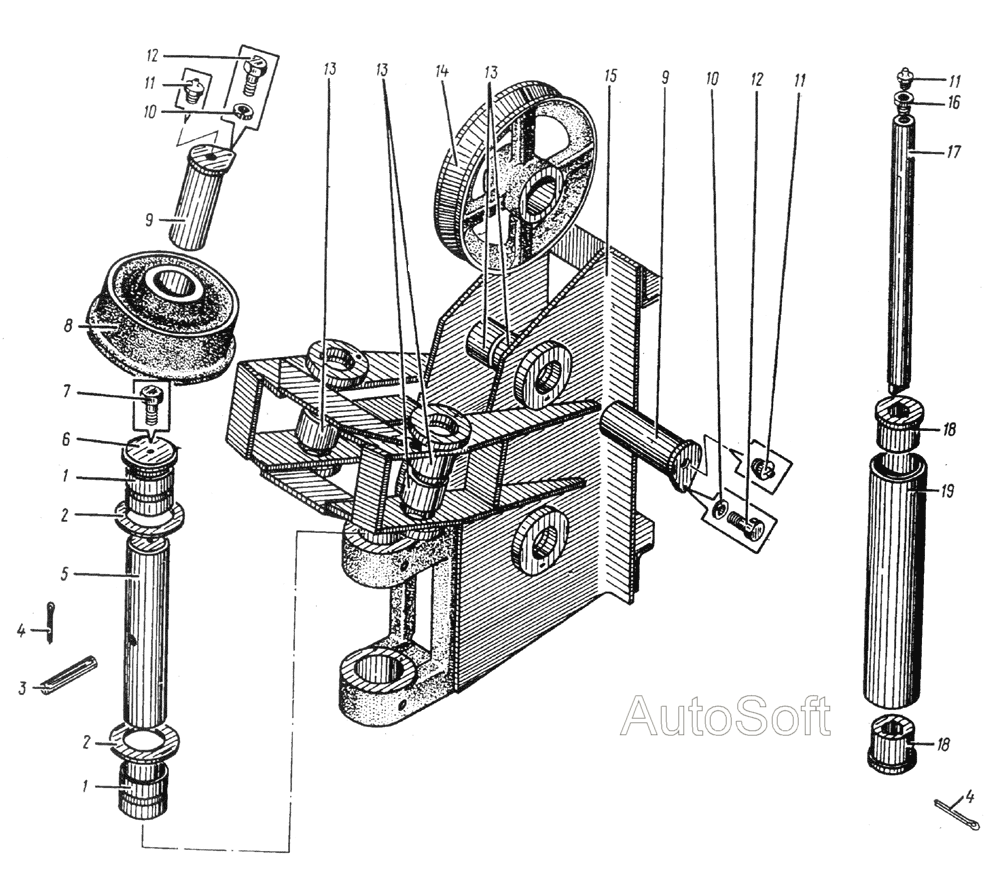 12
11
10
9
8
7
6
1
2
5
4
3
2
1
13
13
14
13
15
9
10
12
11
11
16
17
18
19
18
4
AutoSoft