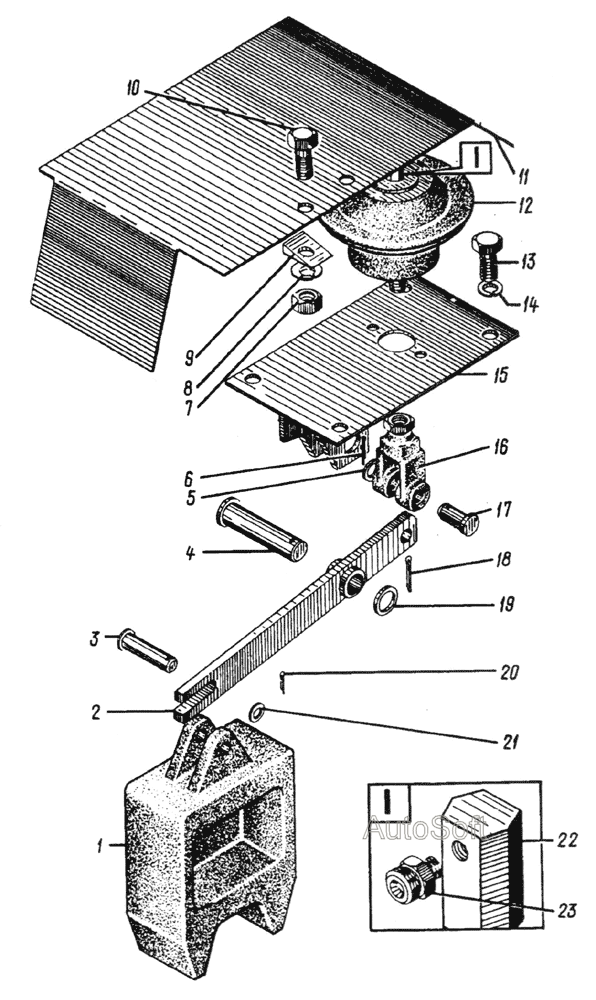 10
I
11
12
13
14
9
8
7
15
6
5
16
17
4
18
19
3
20
2
21
1
I
AutoSoft
22
23