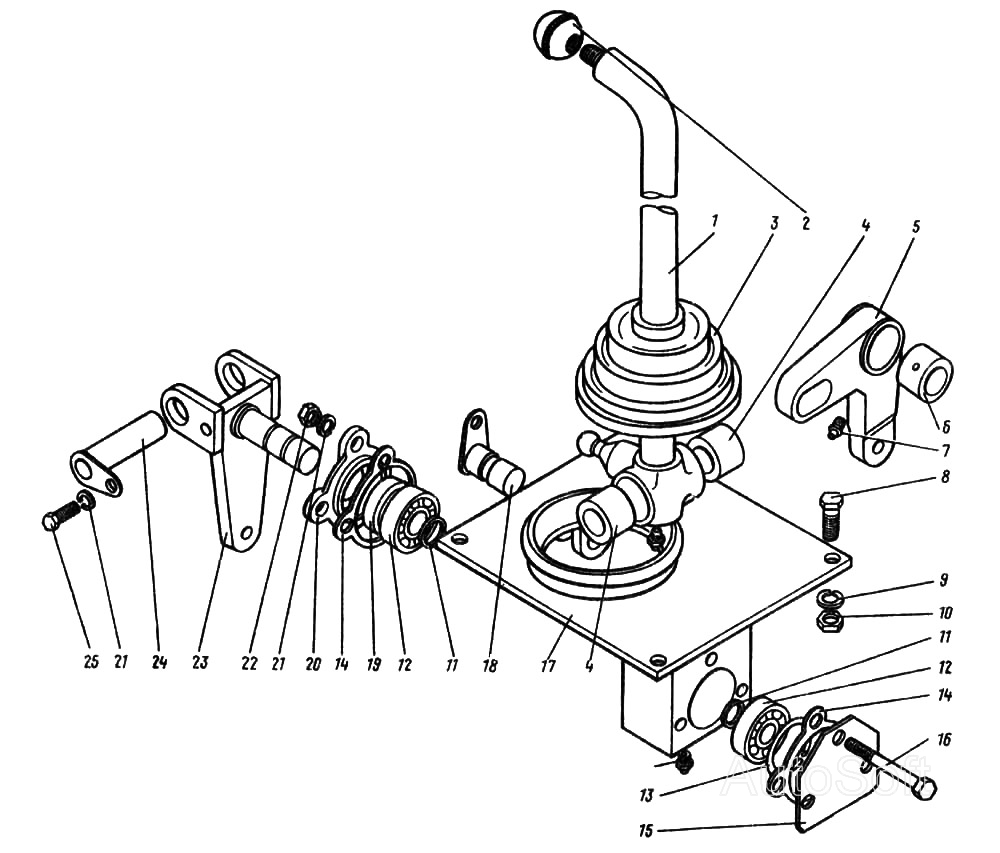 2
1
3
4
5
6
7
8
9
10
11
12
14
16
13
15
25
21
24
23
22
21
20
14
19
12
11
18
17
4
AutoSoft