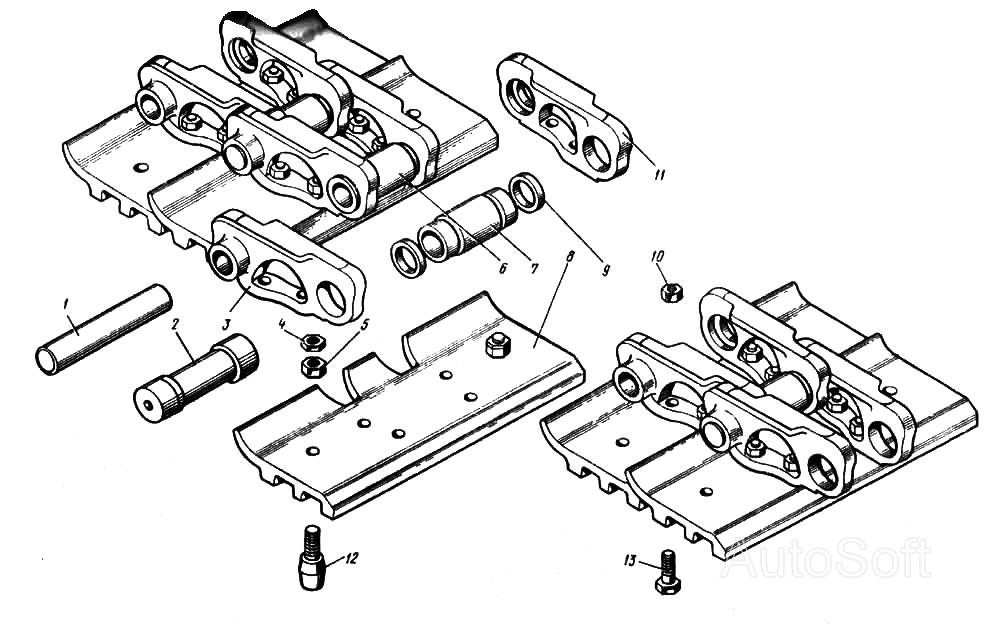 11
6
7
9
8
10
1
2
3
4
5
12
13
AutoSoft