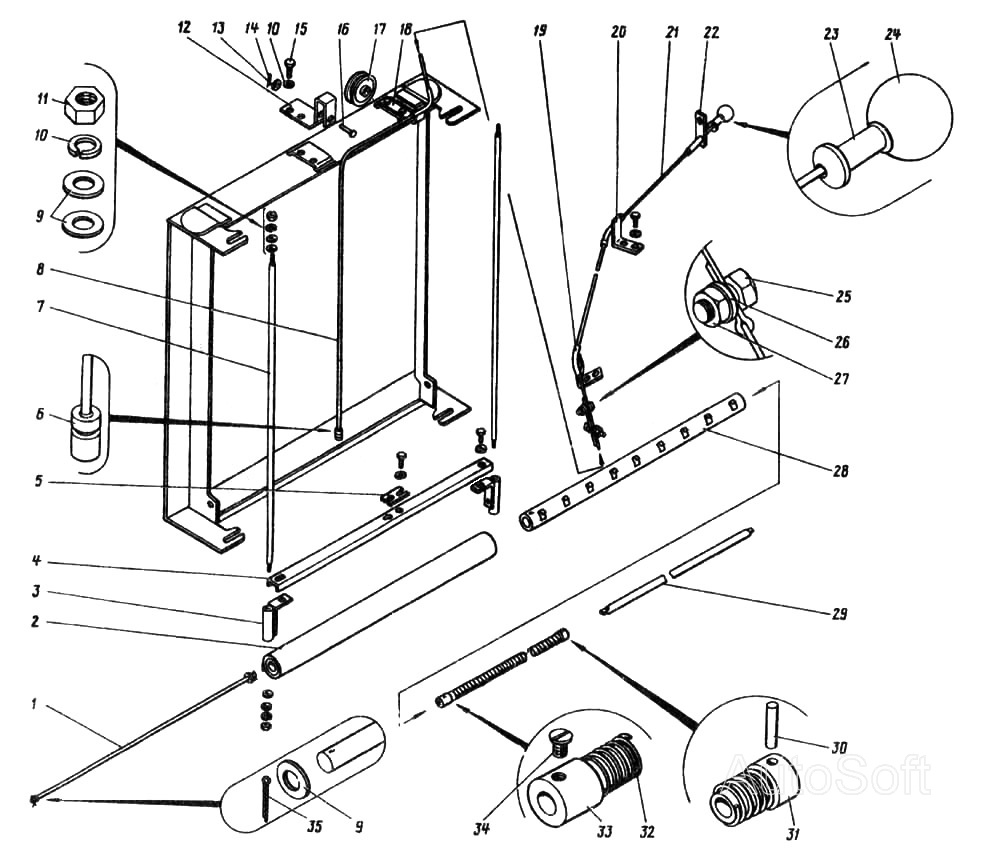 12 13 14 10 15 16 17 18 19 20 21 22 23 24
11
10
9
8
7
6
5
4
3
2
1
25
26
27
28
29
30
31
32
33
34
35
9
AutoSoft