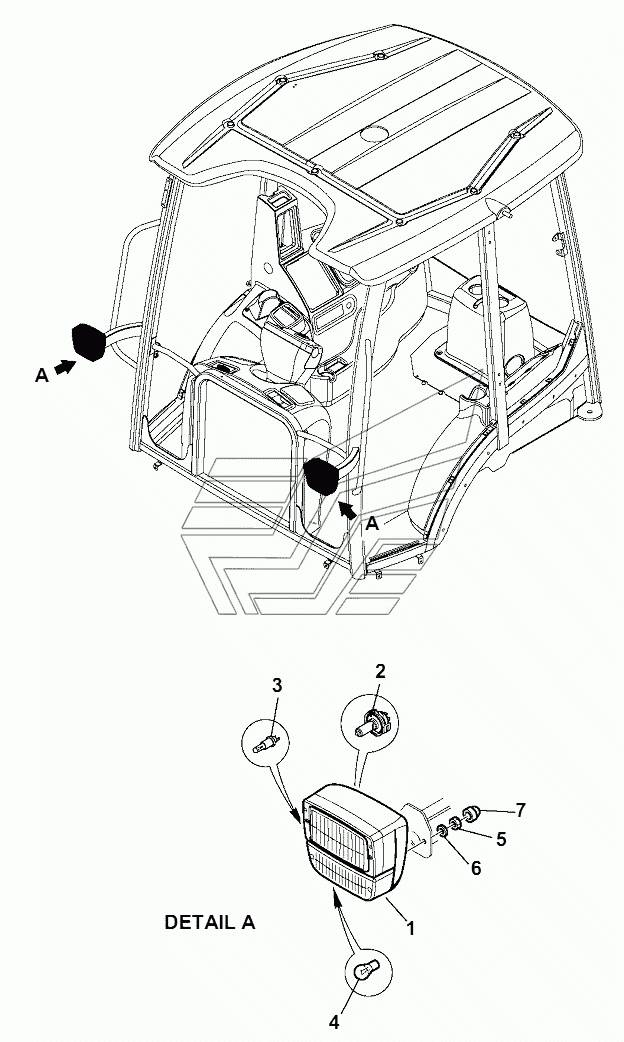 A
A
3
2
7
5
6
DETAIL A
1
4