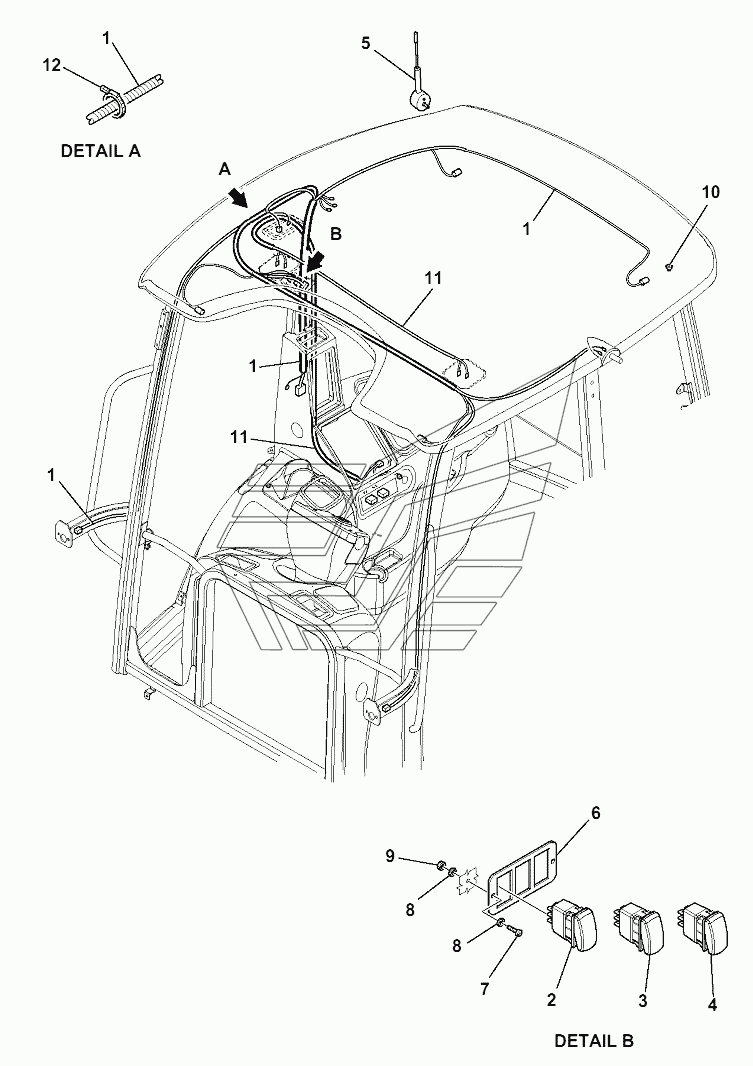 1
12
DETAIL A
5
A
B
1
10
11
1
11
1
6
9
8
8
7
2
3
4
DETAIL B