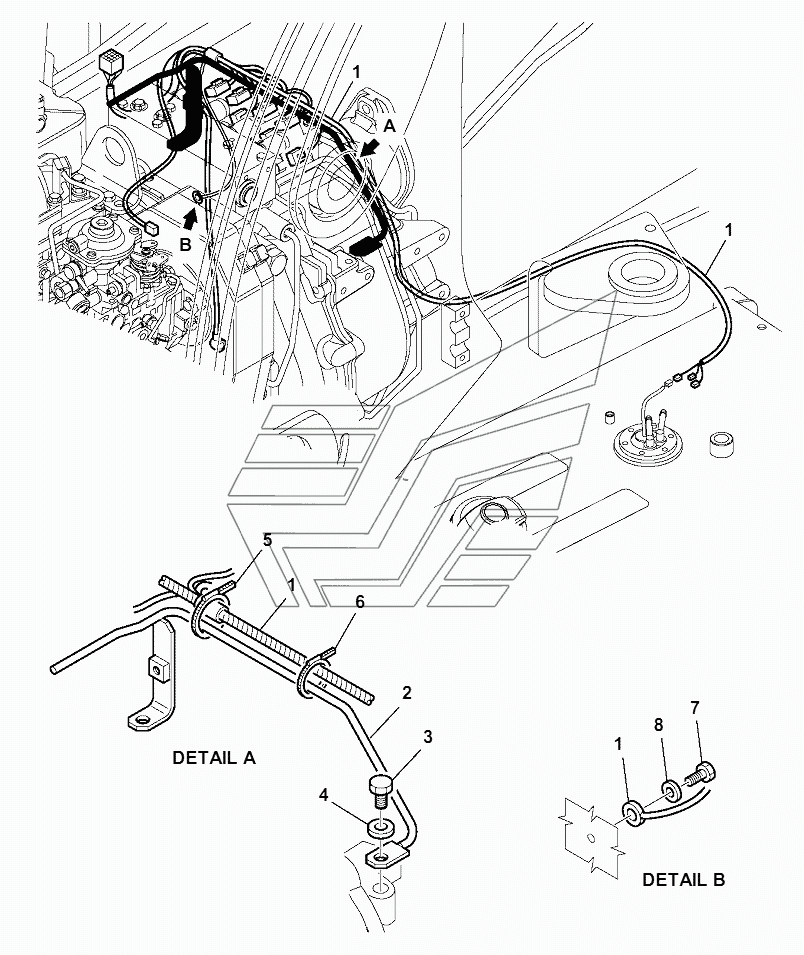 1
A
B
1
5
1
6
2
3
4
DETAIL A
1
8
7
DETAIL B