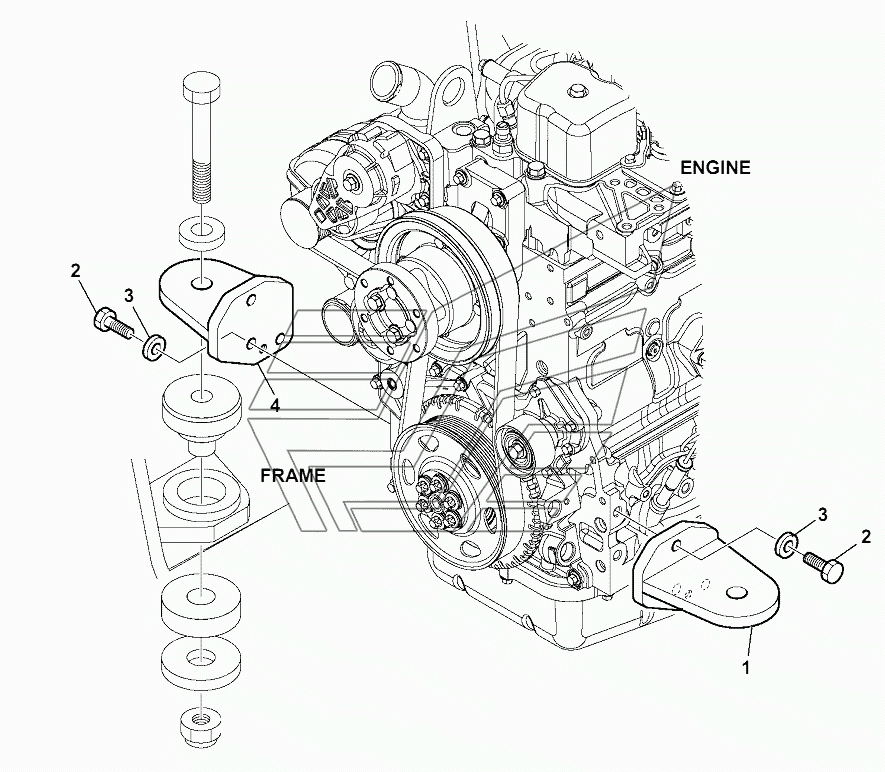 ENGINE

2

3

4

FRAME

3

2

1