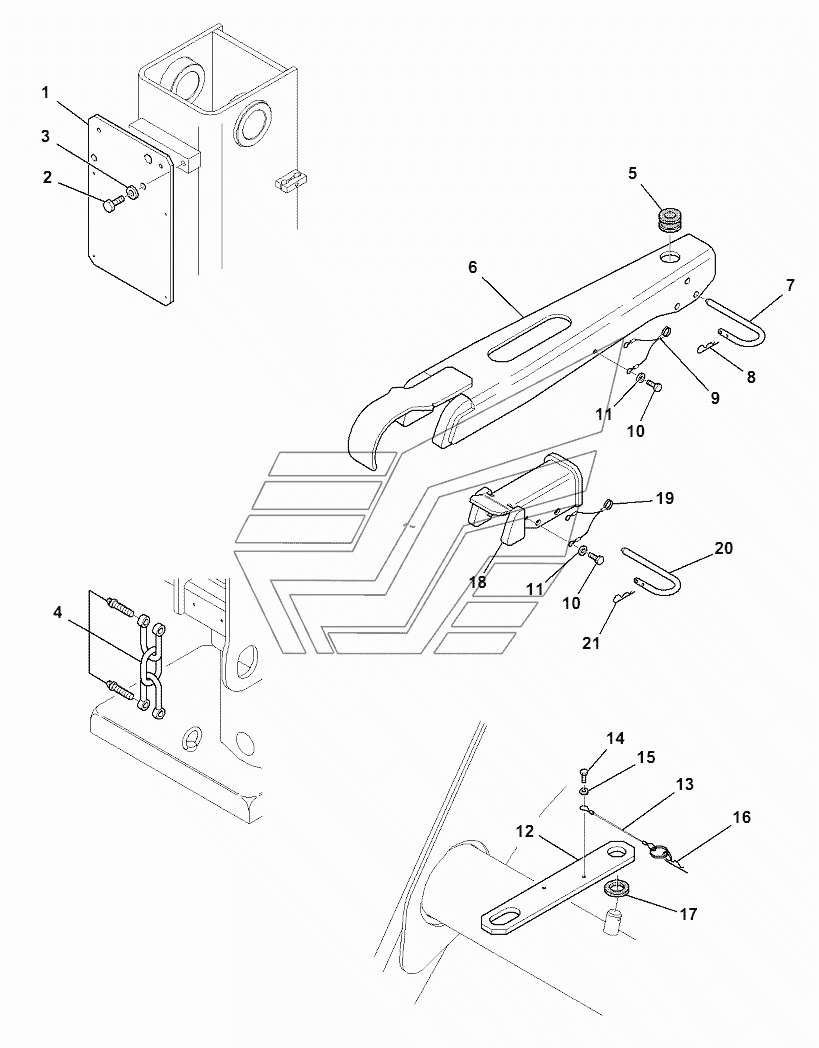 1
3
2
5
6
7
8
9
11
10
19
18
11
10
20
21
4
14
15
13
12
16
17