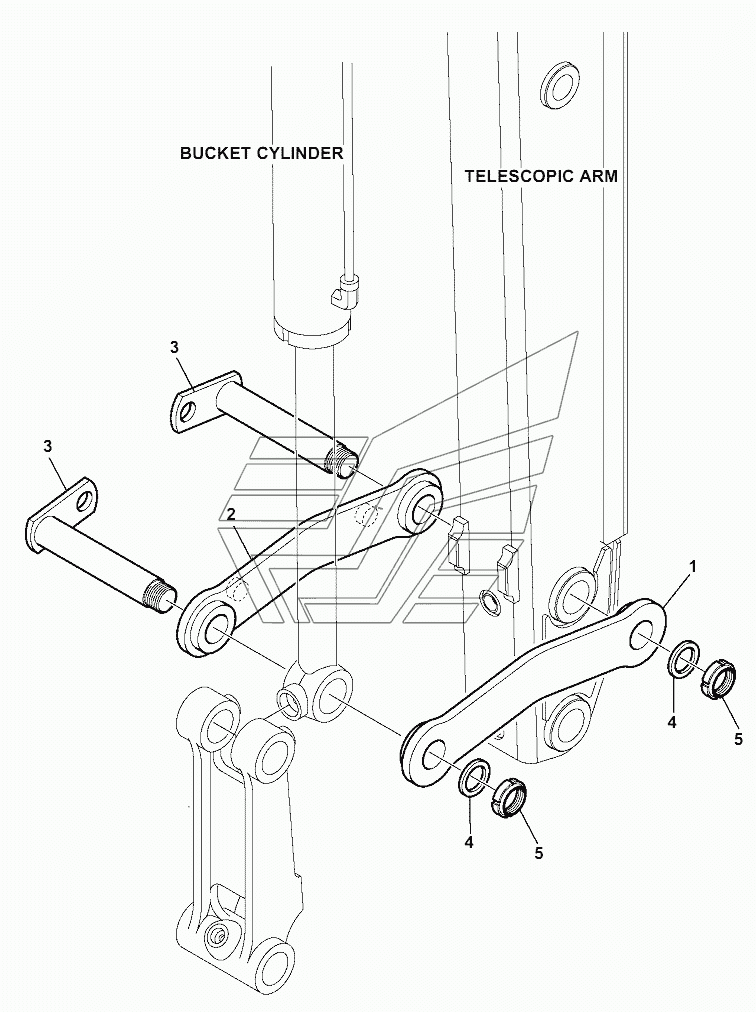 BUCKET CYLINDER

TELESCOPIC ARM

3

3

2

1

4

5

4

5