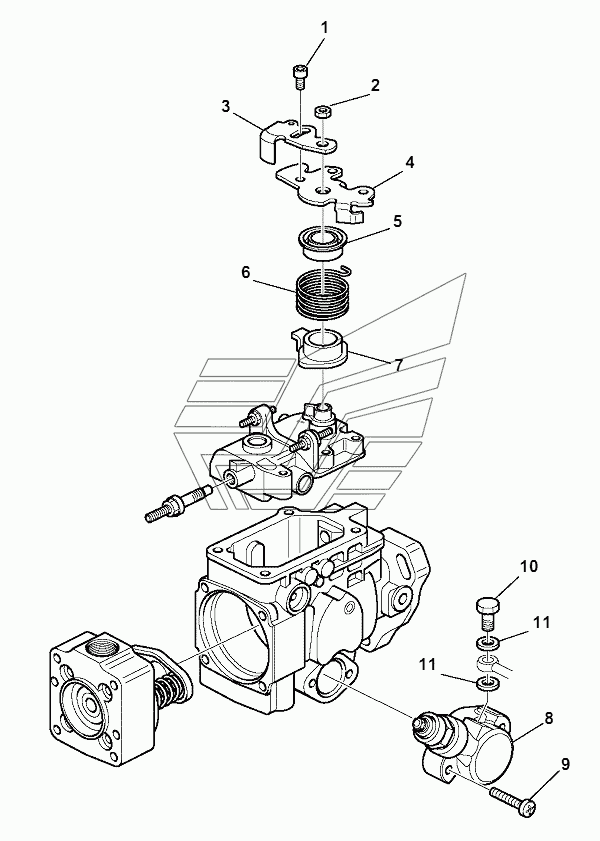 1
2
3
4
5
6
7
10
11
11
8
9