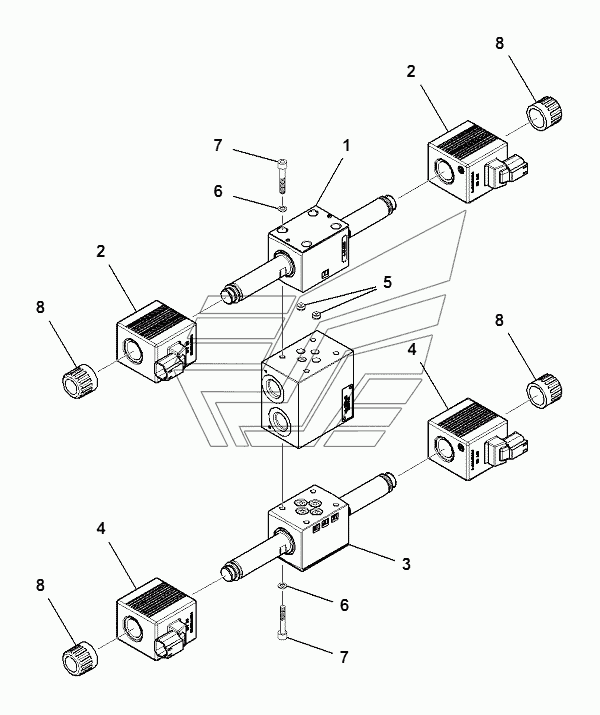 8
2
7
1
6
2
5
8
8
4
4
3
8
6
7