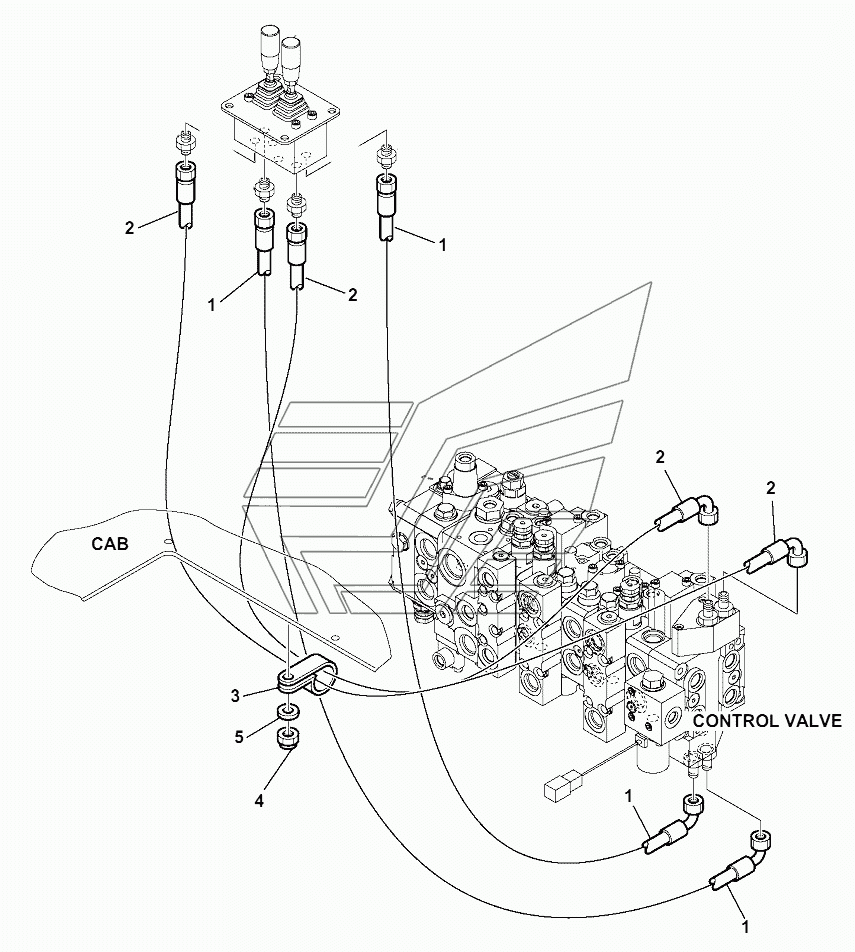 2
1
1
2
2
2
CAB
3
5
4
CONTROL VALVE
1
1