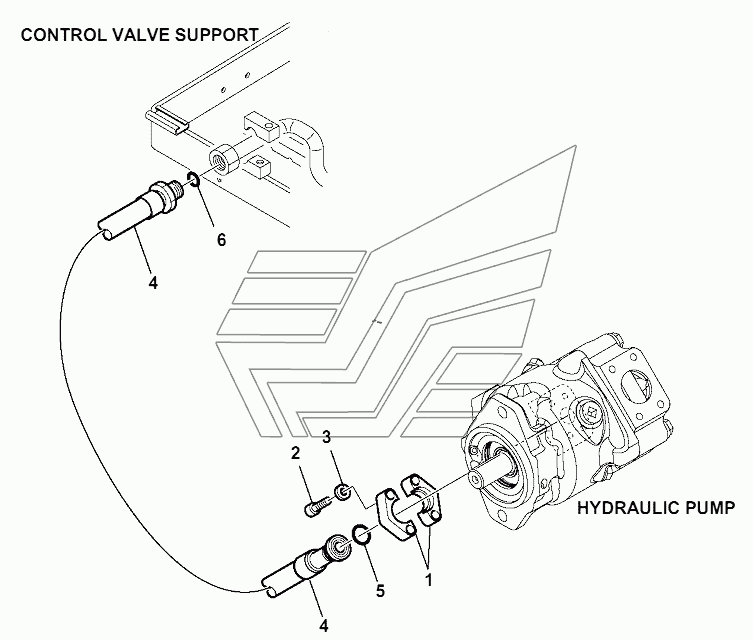 CONTROL VALVE SUPPORT

6

4

2

3

HYDRAULIC PUMP

5

1

4