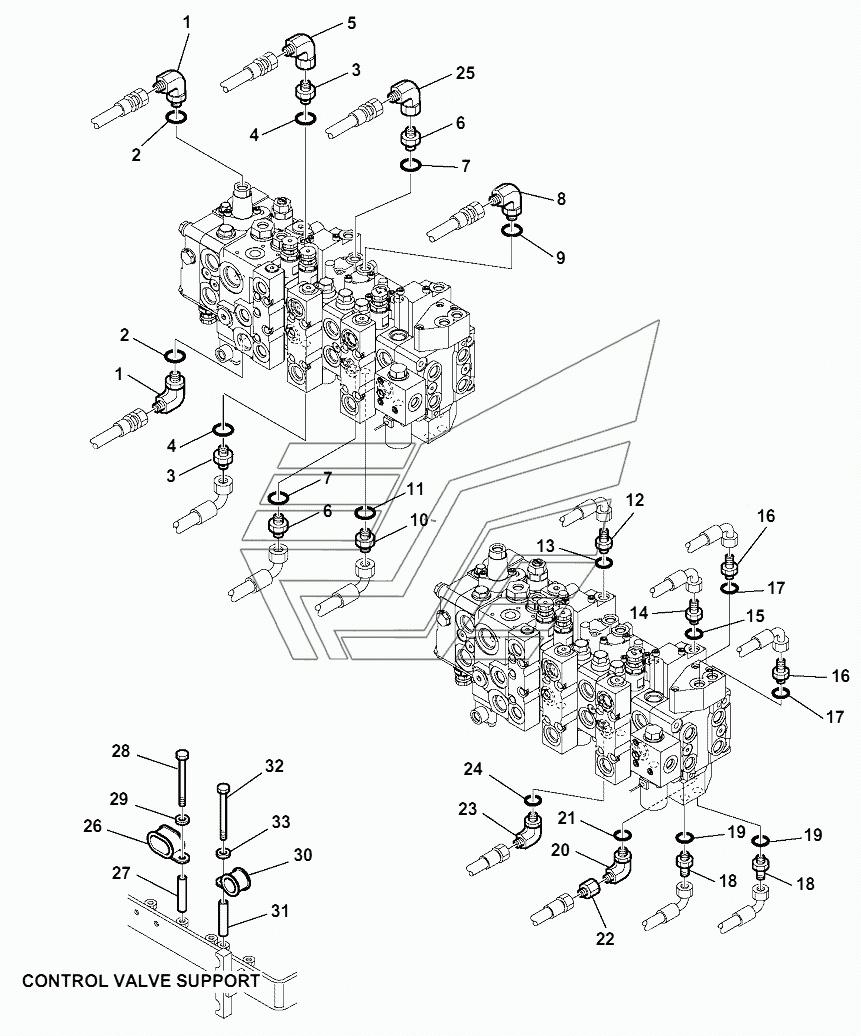 1
5
3
25
2
4
6
7
8
9
2
1
4
3
7
11
6
10
12
13
16
17
14
15
16
17
28
32
29
33
26
30
27
31
24
23
21
19
19
20
18
18
22
CONTROL VALVE SUPPORT