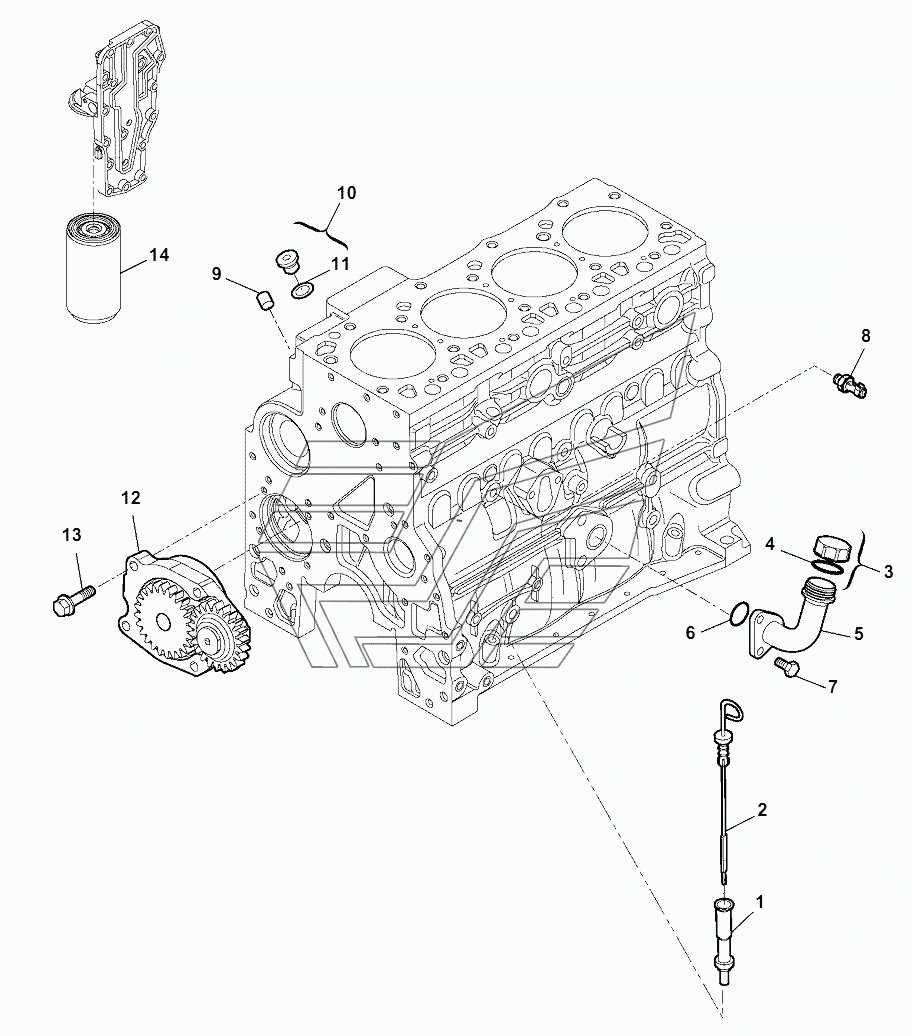 10
14
9
11
8
12
13
4
3
6
5
7
2
1