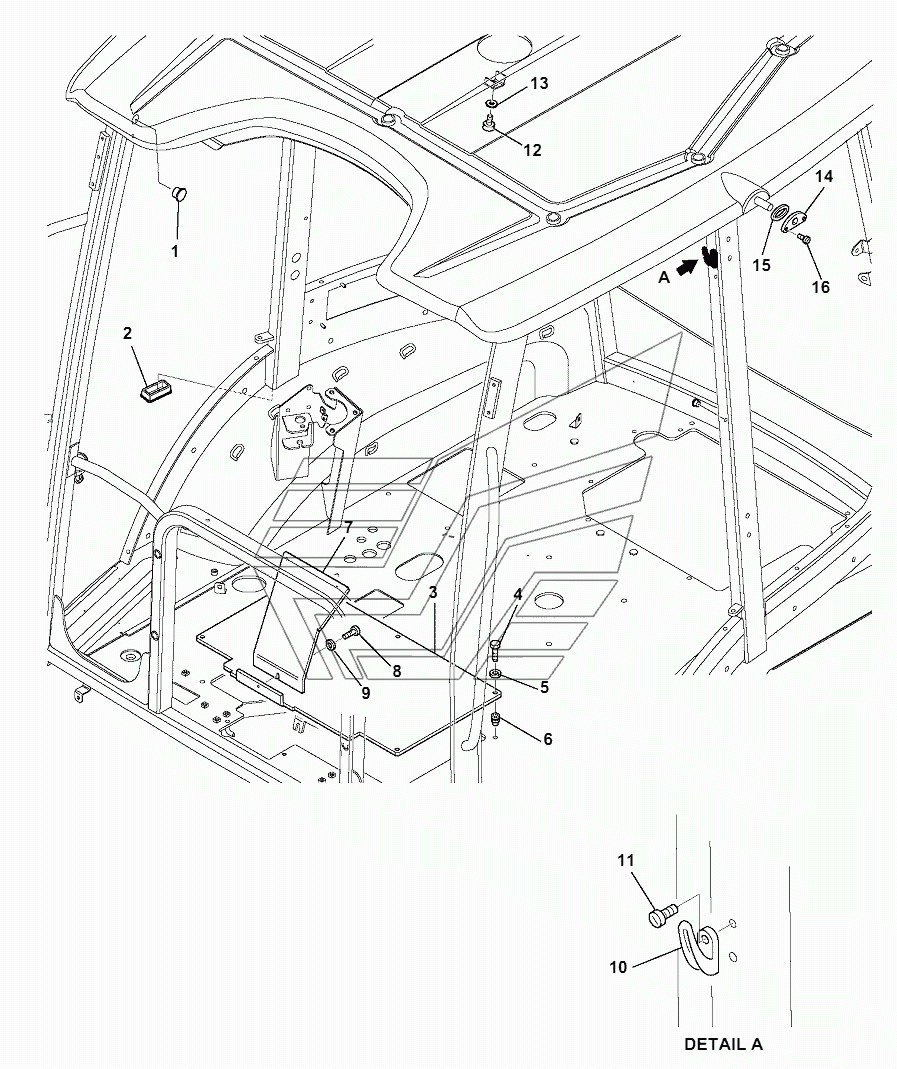 13
12
14
1
A
15
16
2
7
3
4
8
9
5
6
11
10
DETAIL A