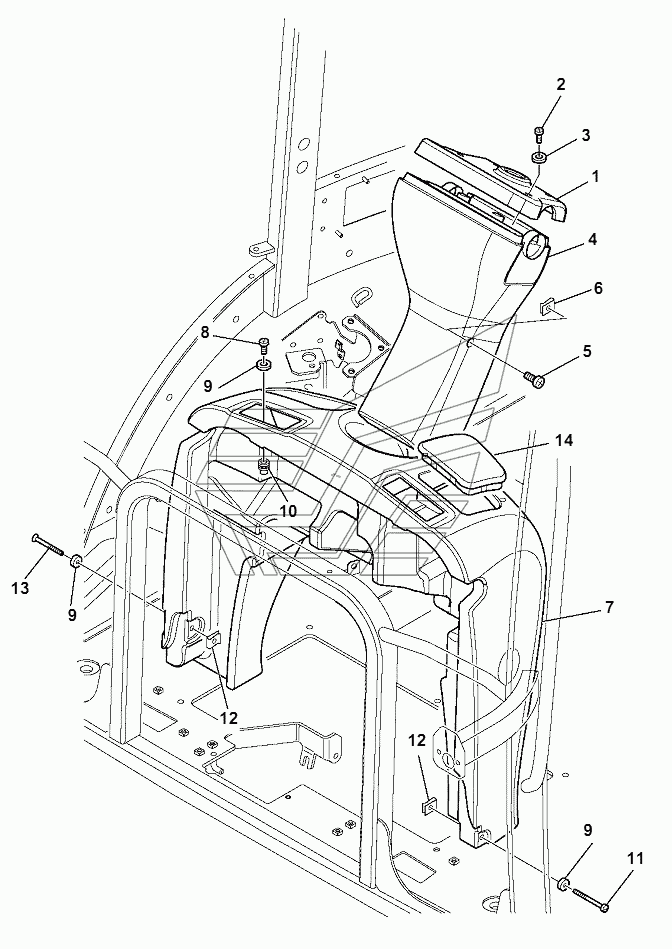 2
3
1
4
6
5
8
9
14
10
13
9
7
12
12
9
11