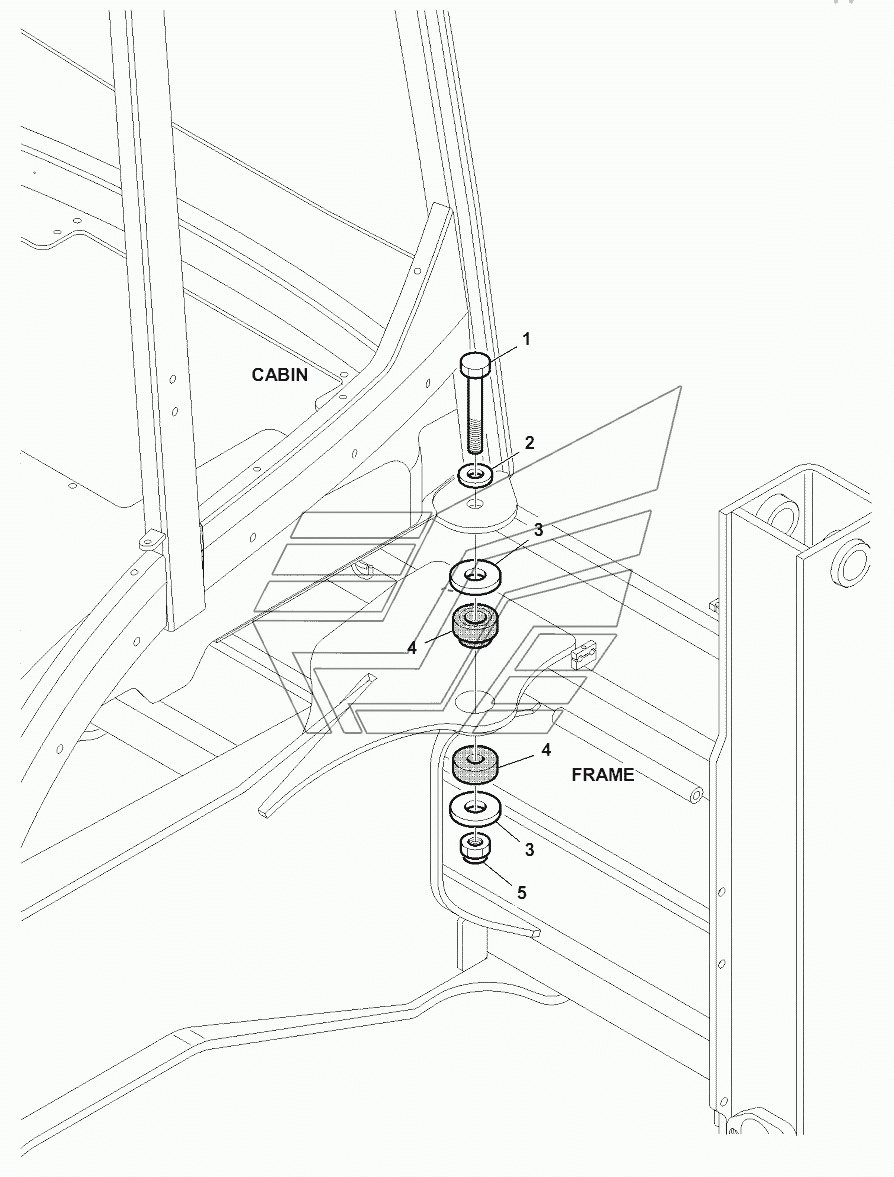 1
CABIN
2
3
4
4
FRAME
3
5