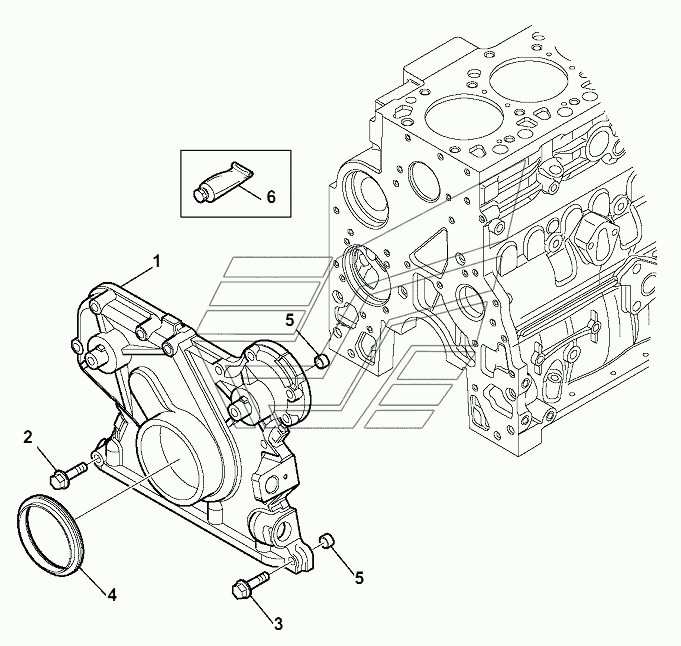 6
1
5
2
4
5
3